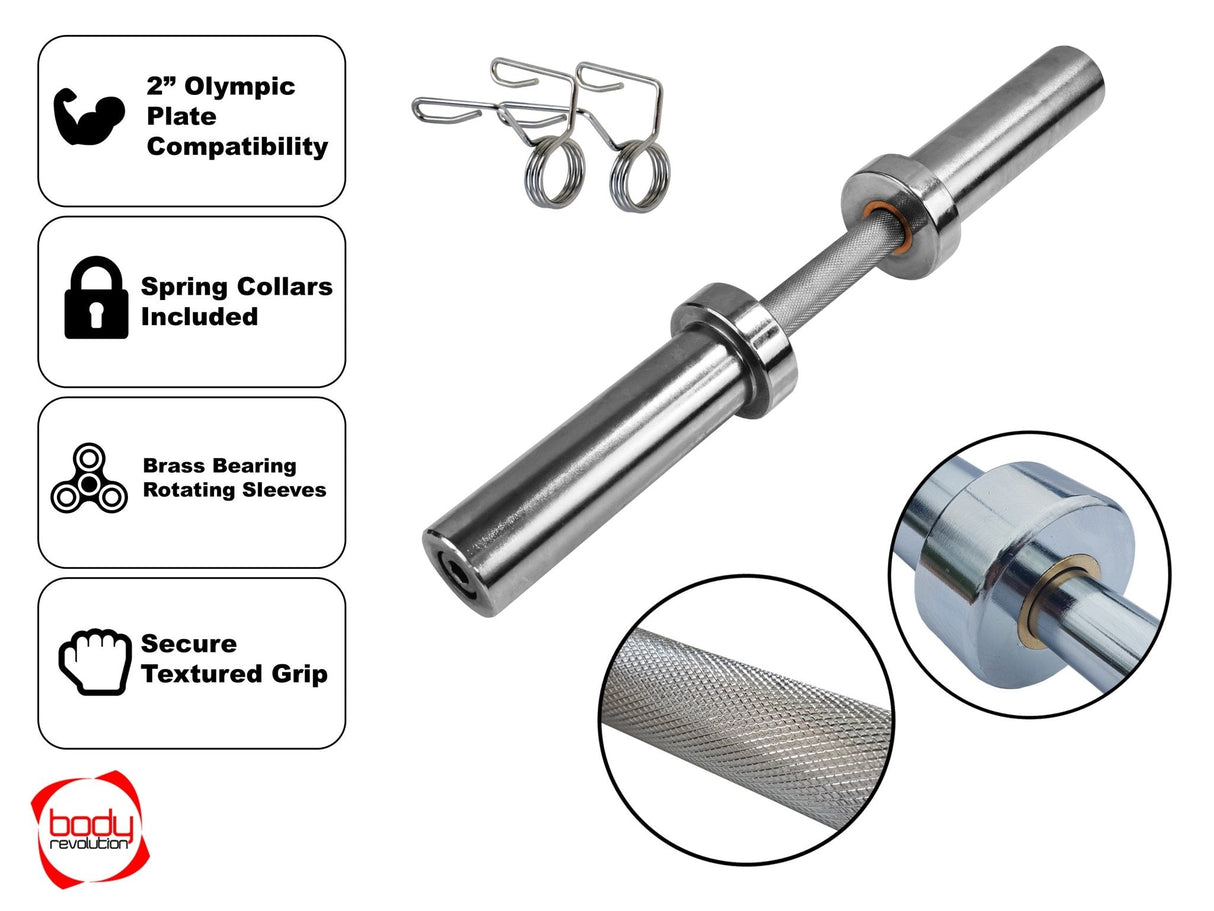 2” Olympic Plate Compatibility

Spring Collars Included

Brass Bearing Rotating Sleeves

Secure Textured Grip

body revolution