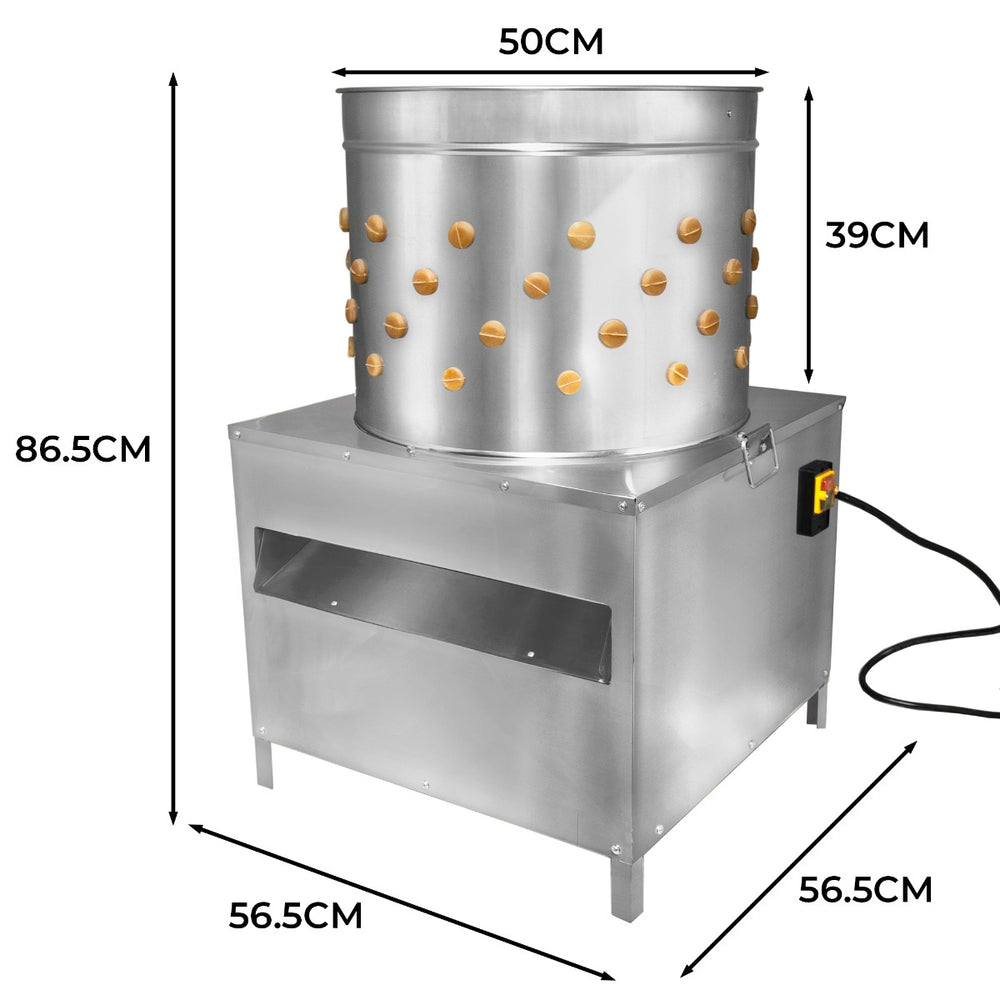 50CM

39CM

86.5CM

56.5CM

56.5CM