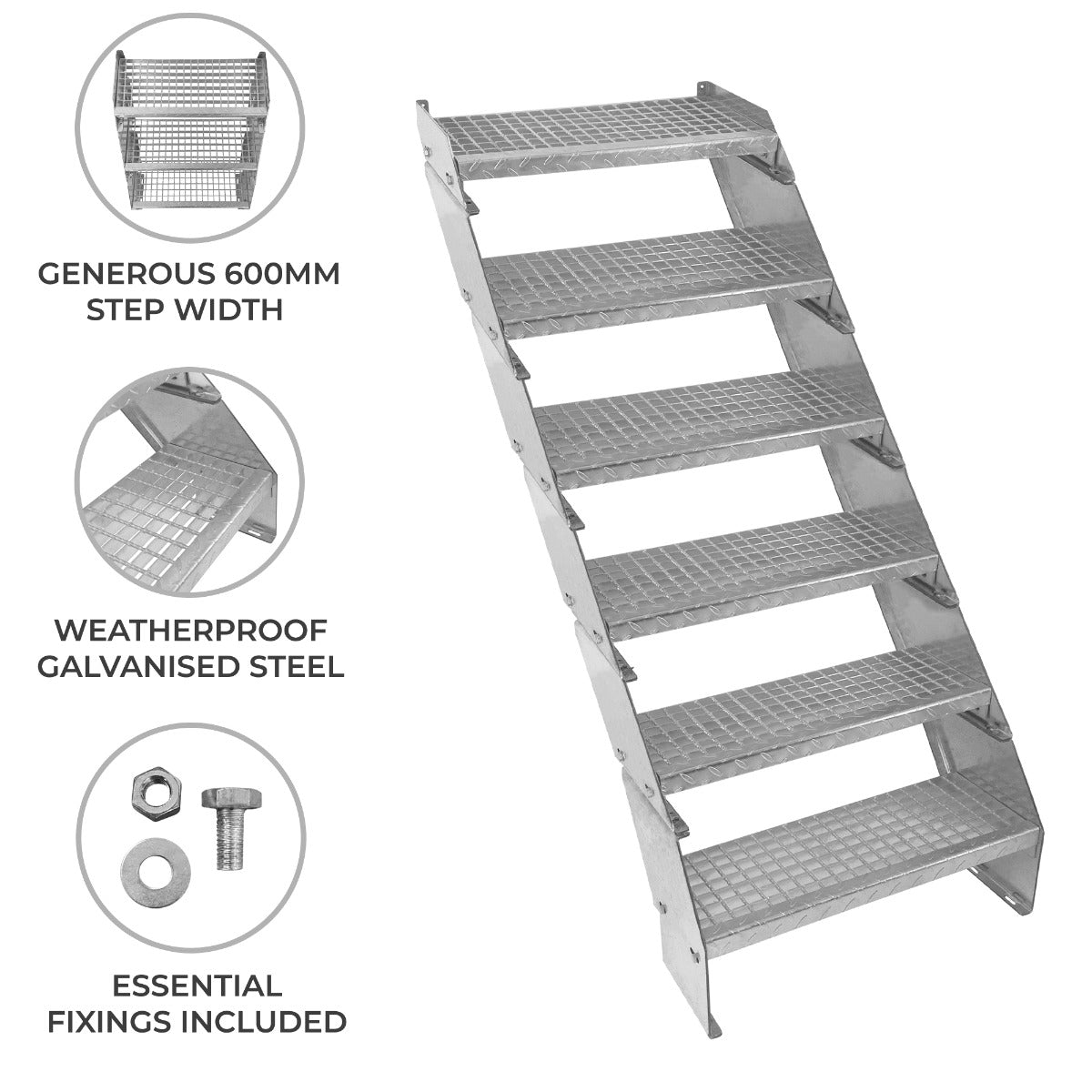 GENEROUS 600MM STEP WIDTH

WEATHERPROOF GALVANISED STEEL

ESSENTIAL FIXINGS INCLUDED