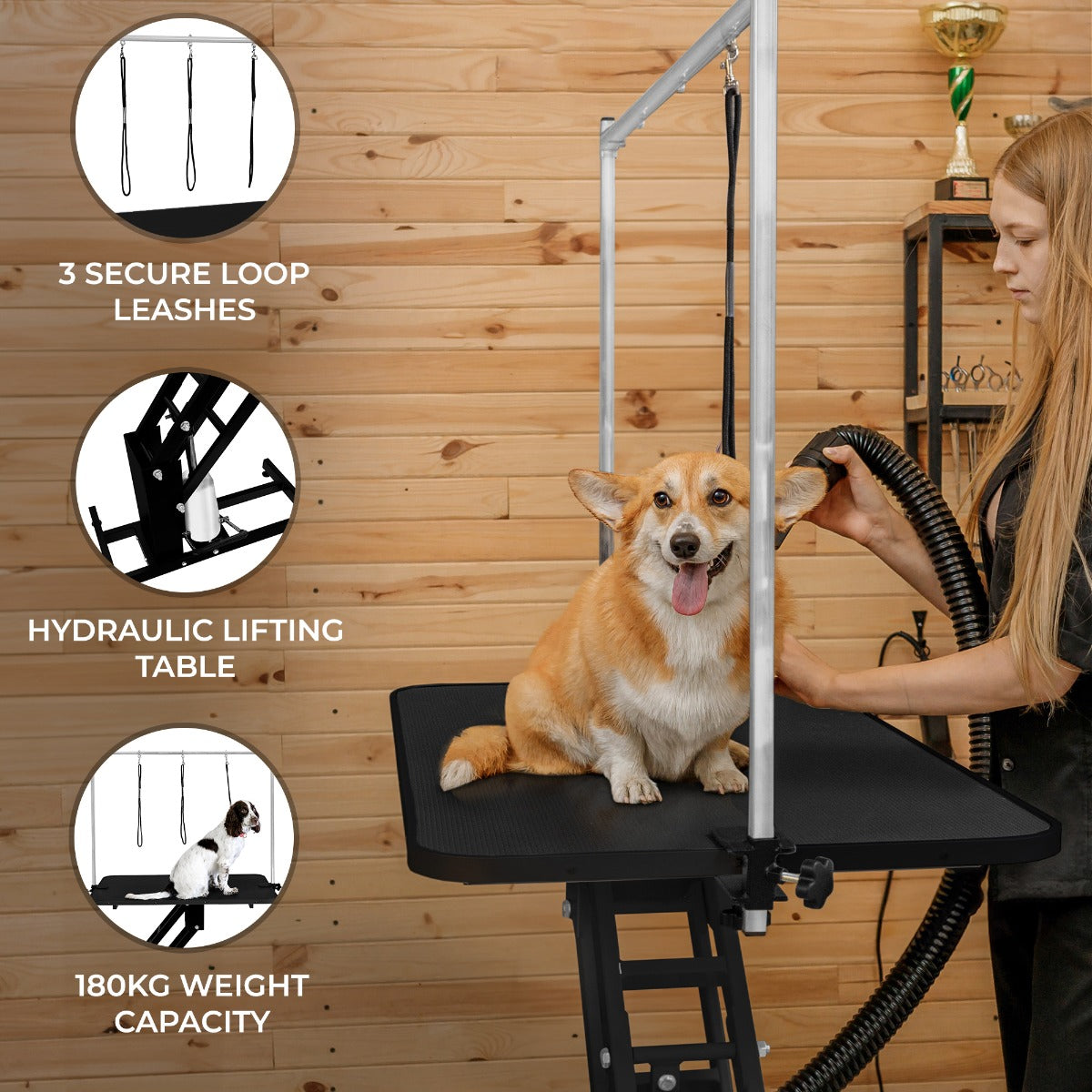 3 SECURE LOOP LEASHES

HYDRAULIC LIFTING TABLE

180KG WEIGHT CAPACITY